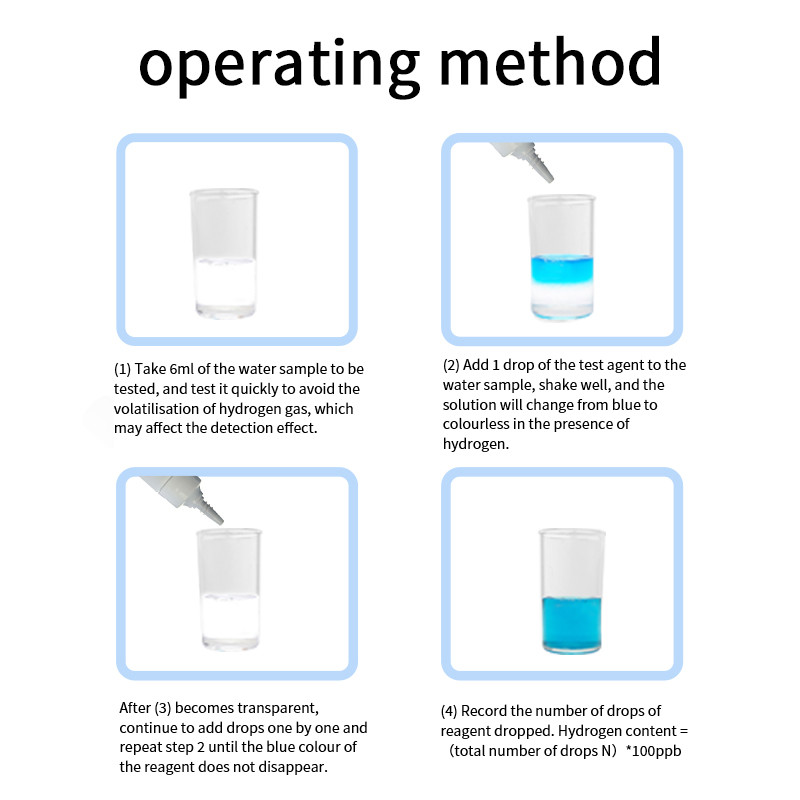 operating method

(1) Take 6ml of the water sample to be tested, and test it quickly to avoid the volatilisation of hydrogen gas, which may affect the detection effect.

(2) Add 1 drop of the test agent to the water sample, shake well, and the solution will change from blue to colourless in the presence of hydrogen.

After (3) becomes transparent, continue to add drops one by one and repeat step 2 until the blue colour of the reagent does not disappear.

(4) Record the number of drops of reagent dropped. Hydrogen content = （total number of drops N）*100ppb