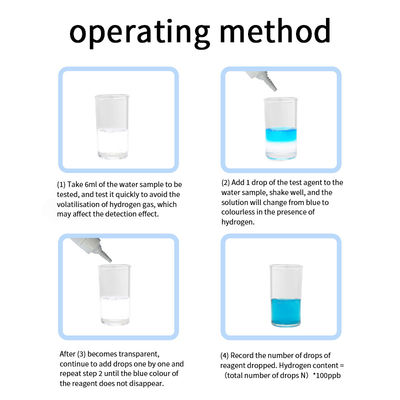 operating method

(1) Take 6ml of the water sample to be tested, and test it quickly to avoid the volatilisation of hydrogen gas, which may affect the detection effect.

(2) Add 1 drop of the test agent to the water sample, shake well, and the solution will change from blue to colourless in the presence of hydrogen.

After (3) becomes transparent, continue to add drops one by one and repeat step 2 until the blue colour of the reagent does not disappear.

(4) Record the number of drops of reagent dropped. Hydrogen content = (total number of drops N) *100ppb